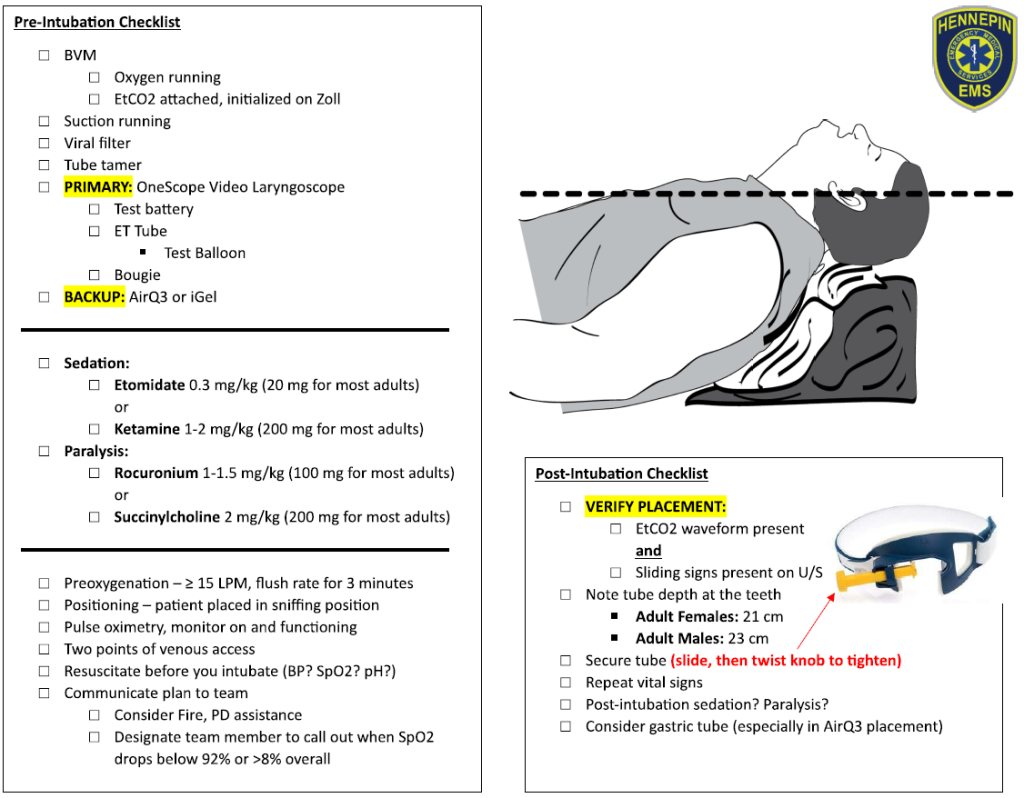 Pre-Intubation Checklist

☐ BVM
☐ Oxygen running
☐ EtCO2 attached, initialized on Zoll
☐ Suction running
☐ Viral filter
☐ Tube tamer
☐ PRIMARY: OneScope Video Laryngoscope
☐ Test battery
☐ ET Tube
▪ Test Balloon
☐ Bougie
☐ BACKUP: AirQ3 or iGel

☐ Sedation:
☐ Etomidate 0.3 mg/kg (20 mg for most adults)
or
☐ Ketamine 1-2 mg/kg (200 mg for most adults)
☐ Paralysis:
☐ Rocuronium 1-1.5 mg/kg (100 mg for most adults)
or
☐ Succinylcholine 2 mg/kg (200 mg for most adults)

☐ Preoxygenation – ≥ 15 LPM, flush rate for 3 minutes
☐ Positioning – patient placed in sniffing position
☐ Pulse oximetry, monitor on and functioning
☐ Two points of venous access
☐ Resuscitate before you intubate (BP? SpO2? pH?)
☐ Communicate plan to team
☐ Consider Fire, PD assistance
☐ Designate team member to call out when SpO2 drops below 92% or >8% overall

HENNEPIN
EMERGENCY MEDICAL SERVICES
EMS

Post-Intubation Checklist

☐ VERIFY PLACEMENT:
☐ EtCO2 waveform present
and
☐ Sliding signs present on U/S
☐ Note tube depth at the teeth
▪ Adult Females: 21 cm
▪ Adult Males: 23 cm
☐ Secure tube (slide, then twist knob to tighten)
☐ Repeat vital signs
☐ Post-intubation sedation? Paralysis?
☐ Consider gastric tube (especially in AirQ3 placement)